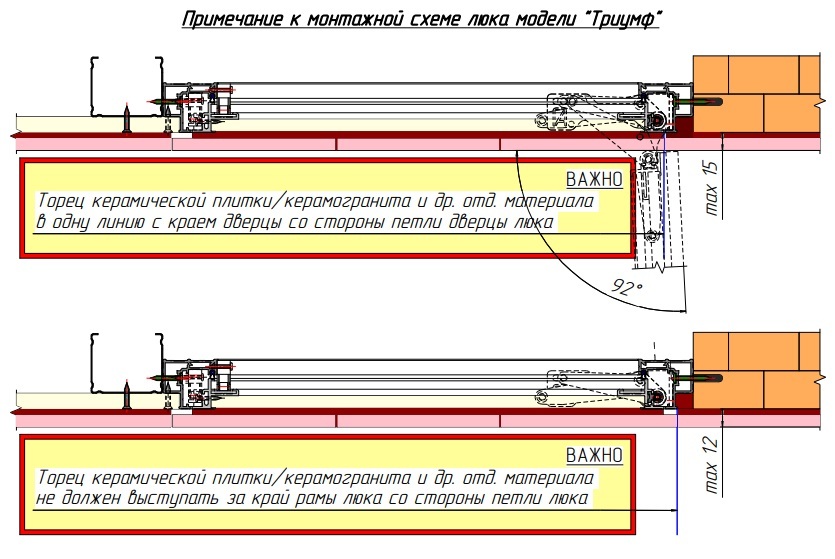 Примечание к монтажной схеме люка модели "Триумф"

ВАЖНО
Торец керамической плитки/керамогранита и др. отд. материала в одну линию с краем дверцы со стороны петли дверцы люка

max 15

92°

ВАЖНО
Торец керамической плитки/керамогранита и др. отд. материала не должен выступать за край рамы люка со стороны петли люка

max 12